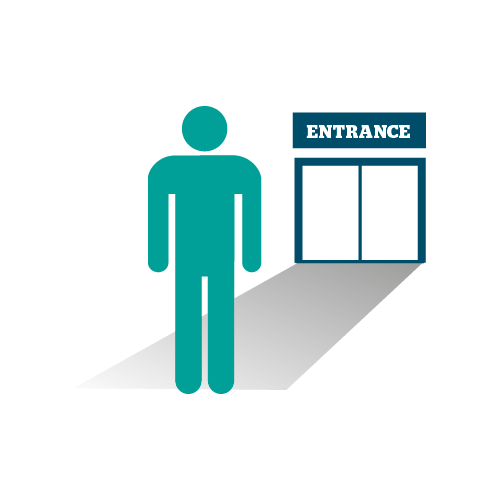 ENTRANCE